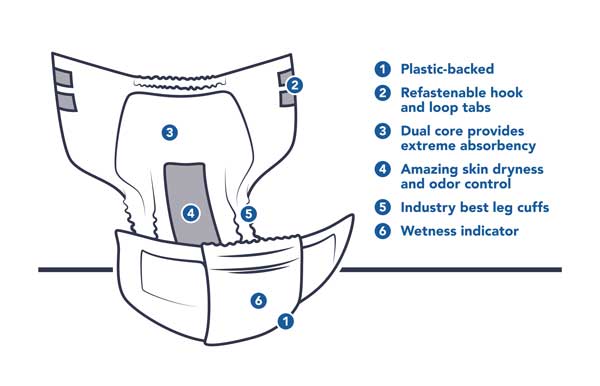 2
3
4
5
6
1

1 Plastic-backed
2 Refastenable hook and loop tabs
3 Dual core provides extreme absorbency
4 Amazing skin dryness and odor control
5 Industry best leg cuffs
6 Wetness indicator